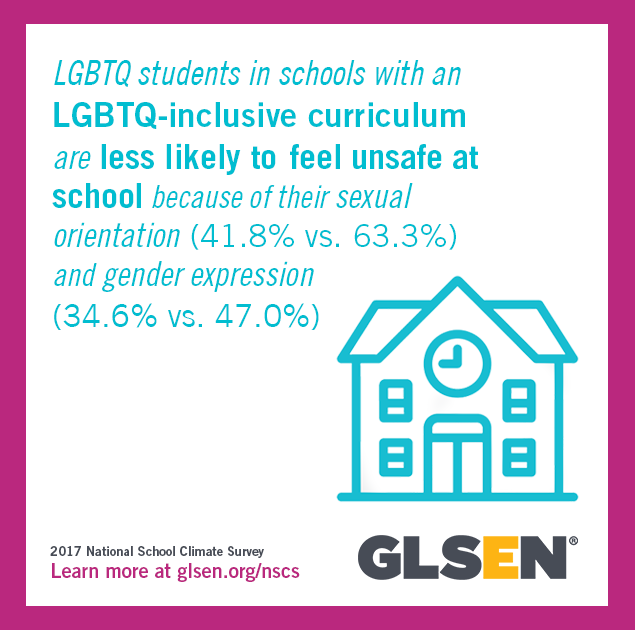 LGBTQ students in schools with an LGBTQ-inclusive curriculum are less likely to feel unsafe at school because of their sexual orientation (41.8% vs. 63.3%) and gender expression (34.6% vs. 47.0%)

2017 National School Climate Survey
Learn more at glsen.org/nscs

GLSEN®