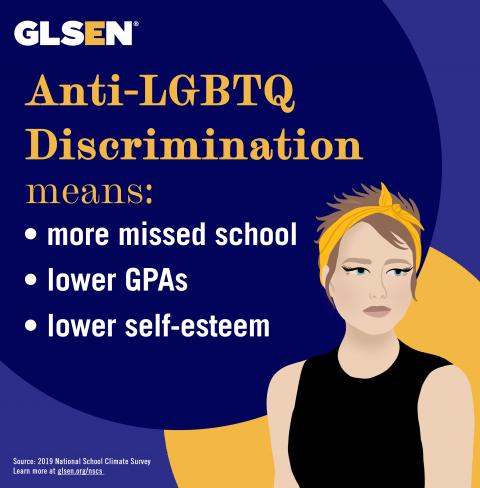 GLSEN®

Anti-LGBTQ Discrimination means:

• more missed school
• lower GPAs
• lower self-esteem

Source: 2019 National School Climate Survey
Learn more at glsen.org/nscs