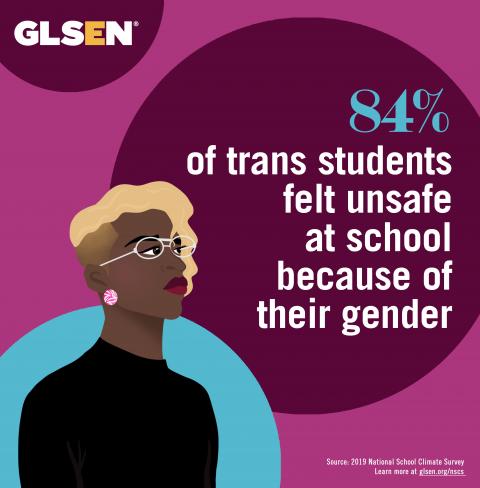 GLSEN®

84%
of trans students felt unsafe at school because of their gender

Source: 2019 National School Climate Survey
Learn more at glsen.org/nscs